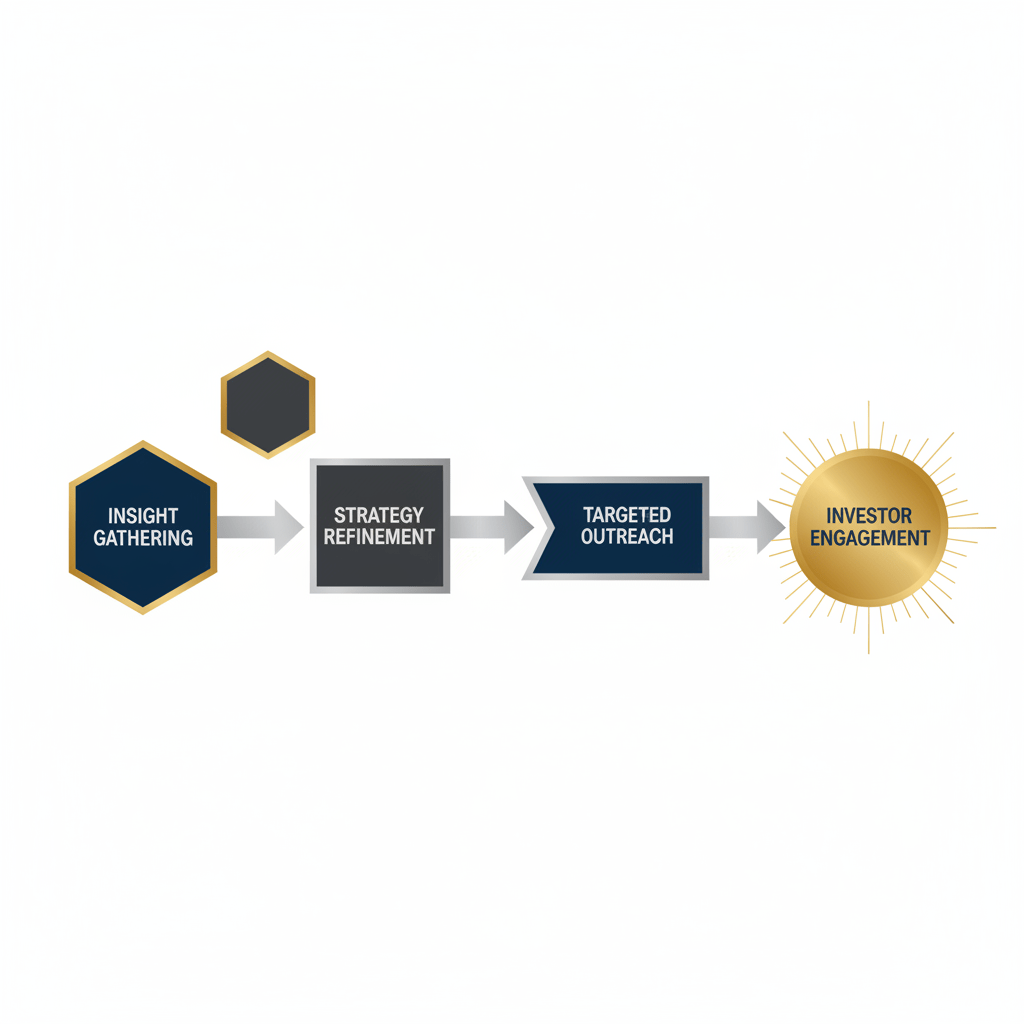 INSIGHT GATHERING

STRATEGY REFINEMENT

TARGETED OUTREACH

INVESTOR ENGAGEMENT