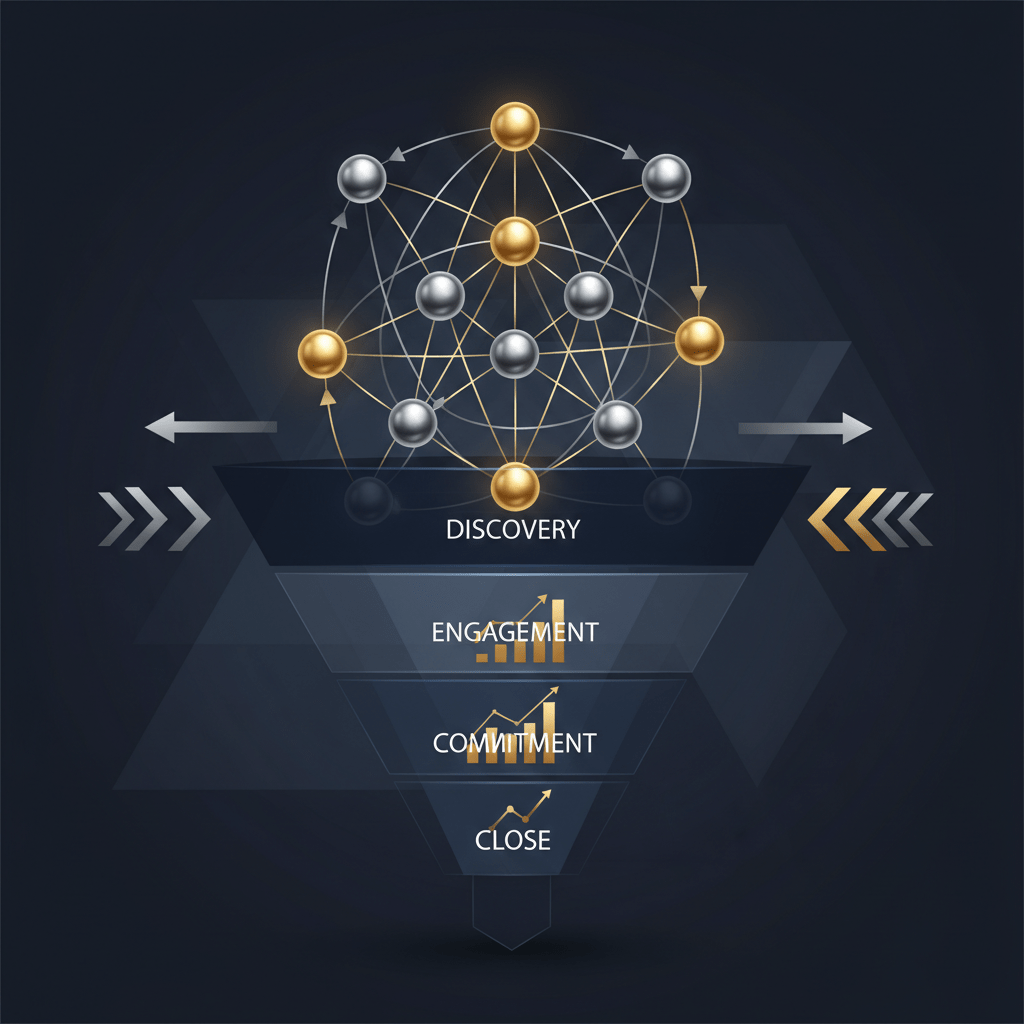 DISCOVERY

ENGAGEMENT

COMMITMENT

CLOSE