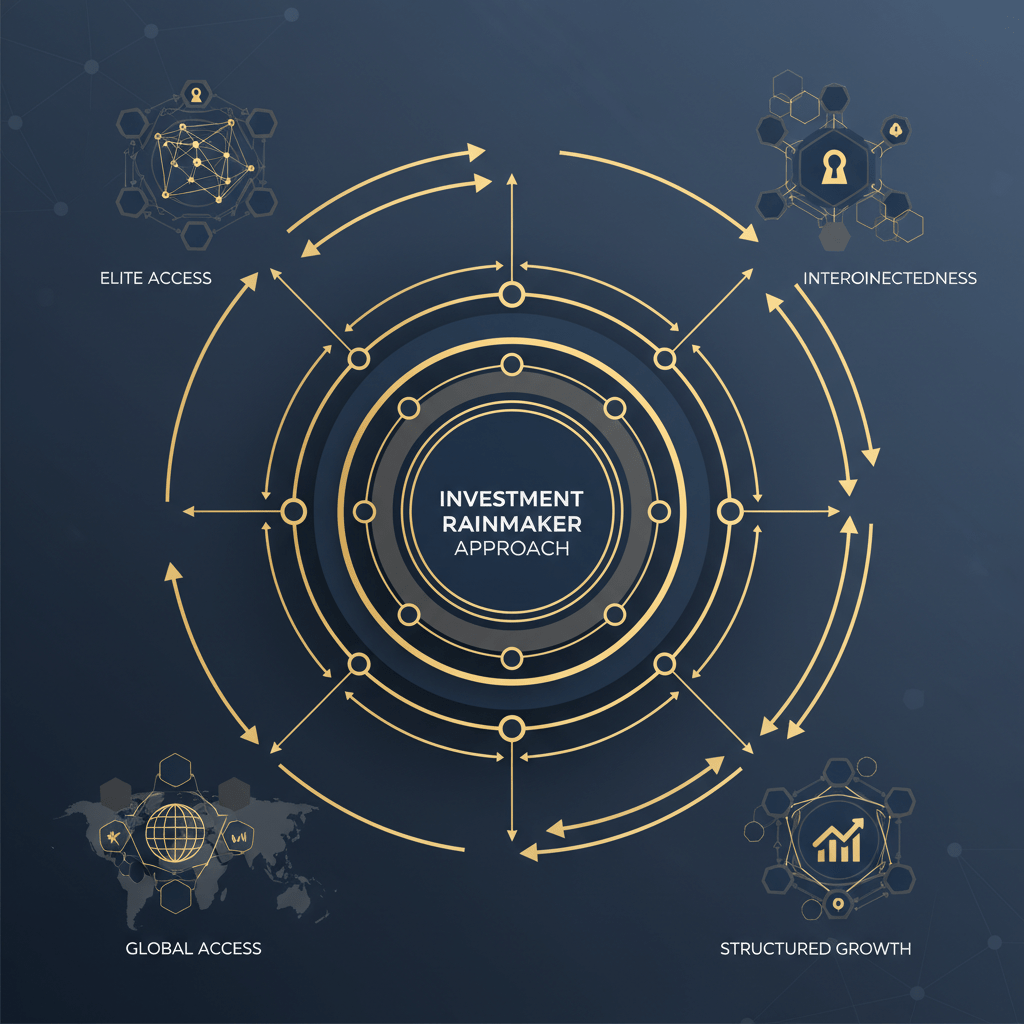 ELITE ACCESS

INTEROINECTEDNESS

INVESTMENT RAINMAKER APPROACH

GLOBAL ACCESS

STRUCTURED GROWTH