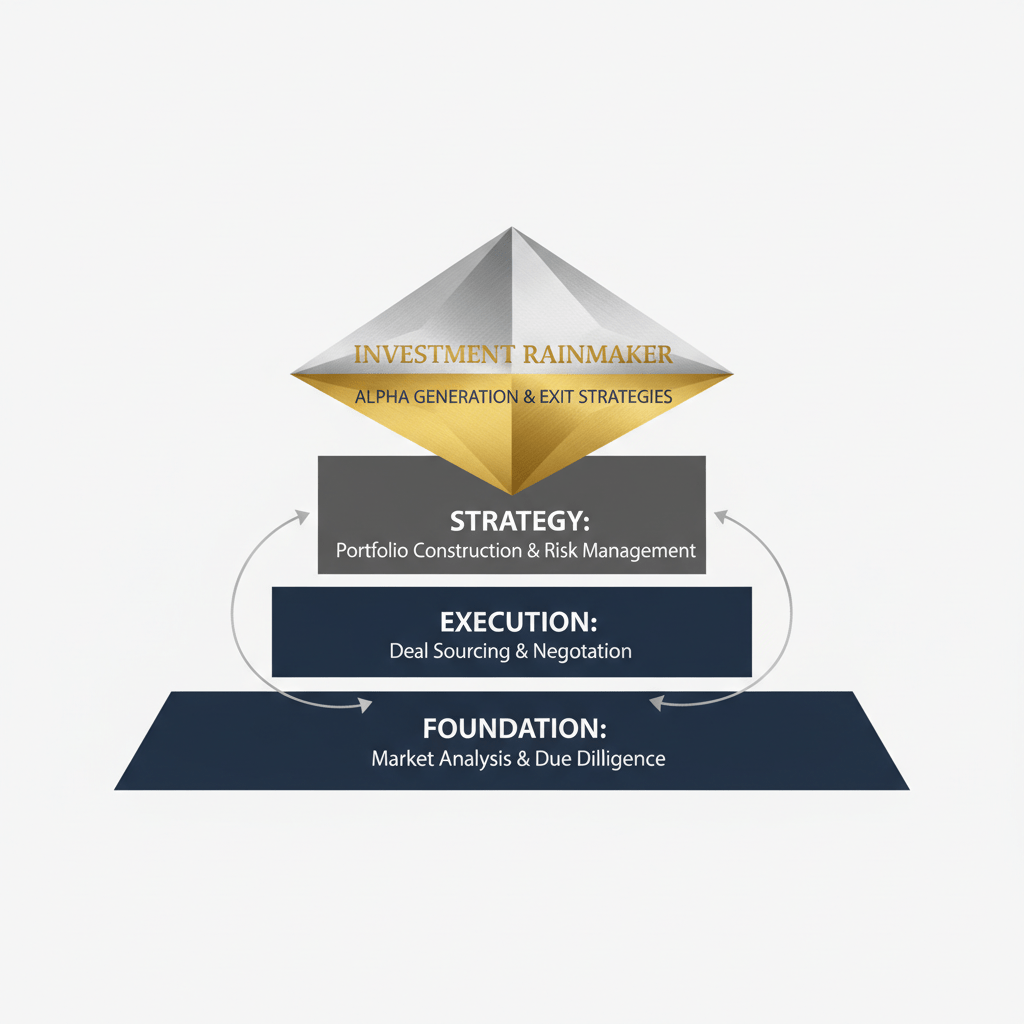 INVESTMENT RAINMAKER

ALPHA GENERATION & EXIT STRATEGIES

STRATEGY:
Portfolio Construction & Risk Management

EXECUTION:
Deal Sourcing & Negotation

FOUNDATION:
Market Analysis & Due Dilligence