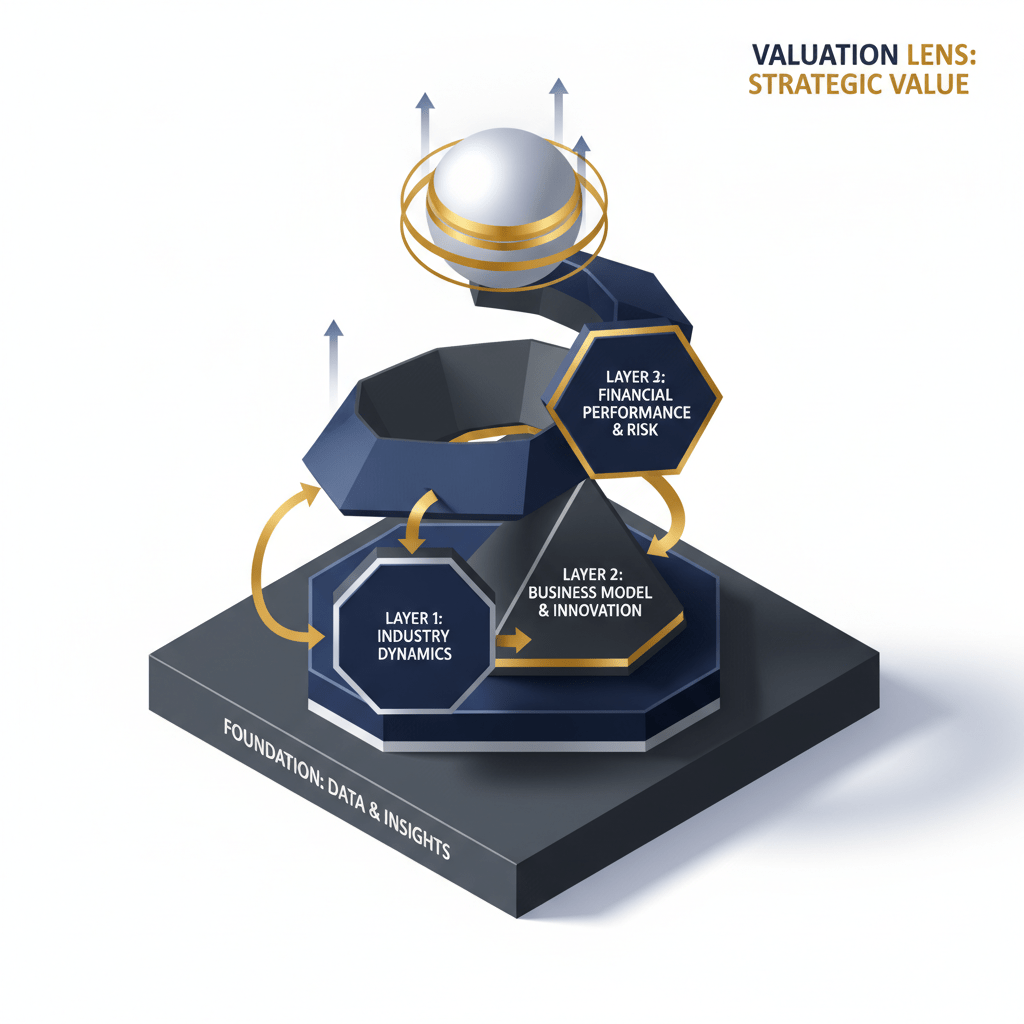 VALUATION LENS:
STRATEGIC VALUE

LAYER 3:
FINANCIAL
PERFORMANCE
& RISK

LAYER 2:
BUSINESS MODEL
& INNOVATION

LAYER 1:
INDUSTRY
DYNAMICS

FOUNDATION: DATA & INSIGHTS