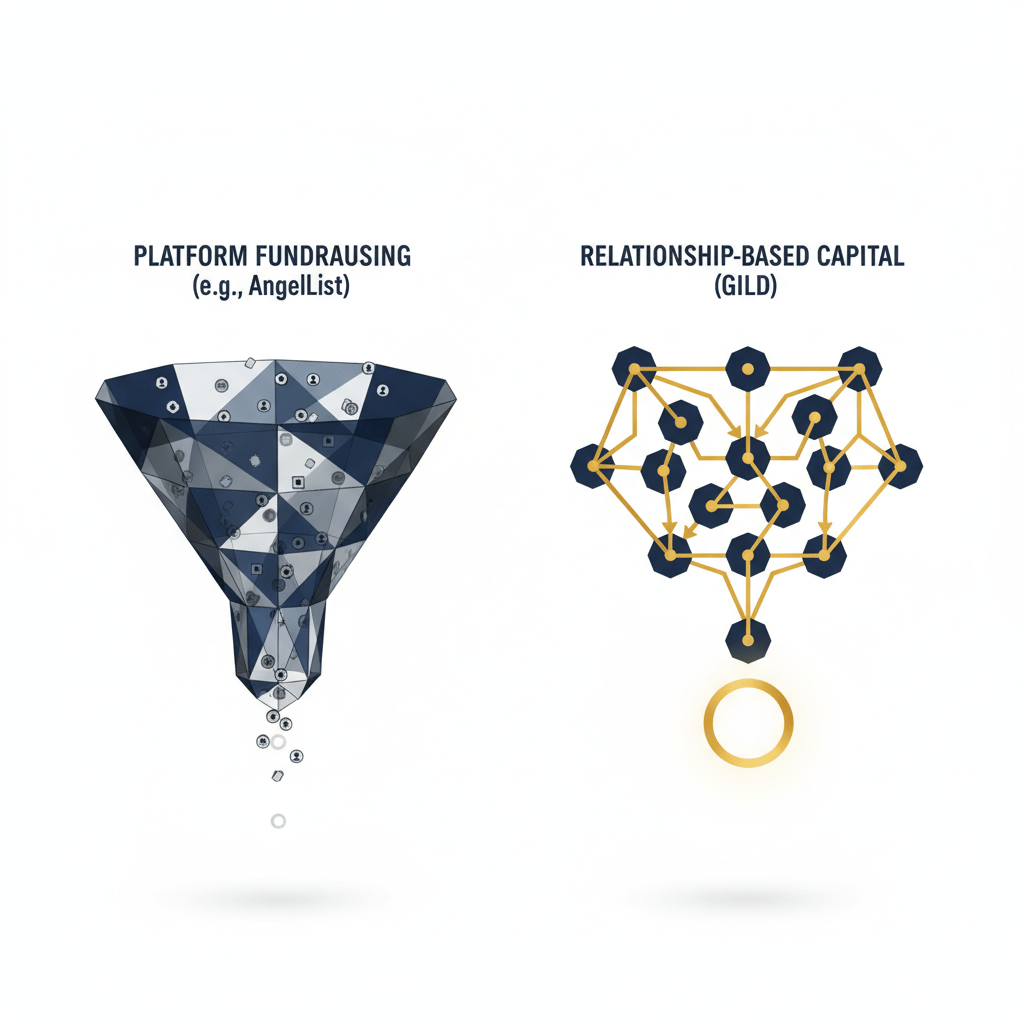 PLATFORM FUNDRAUSING
(e.g., AngelList)

RELATIONSHIP-BASED CAPITAL
(GILD)