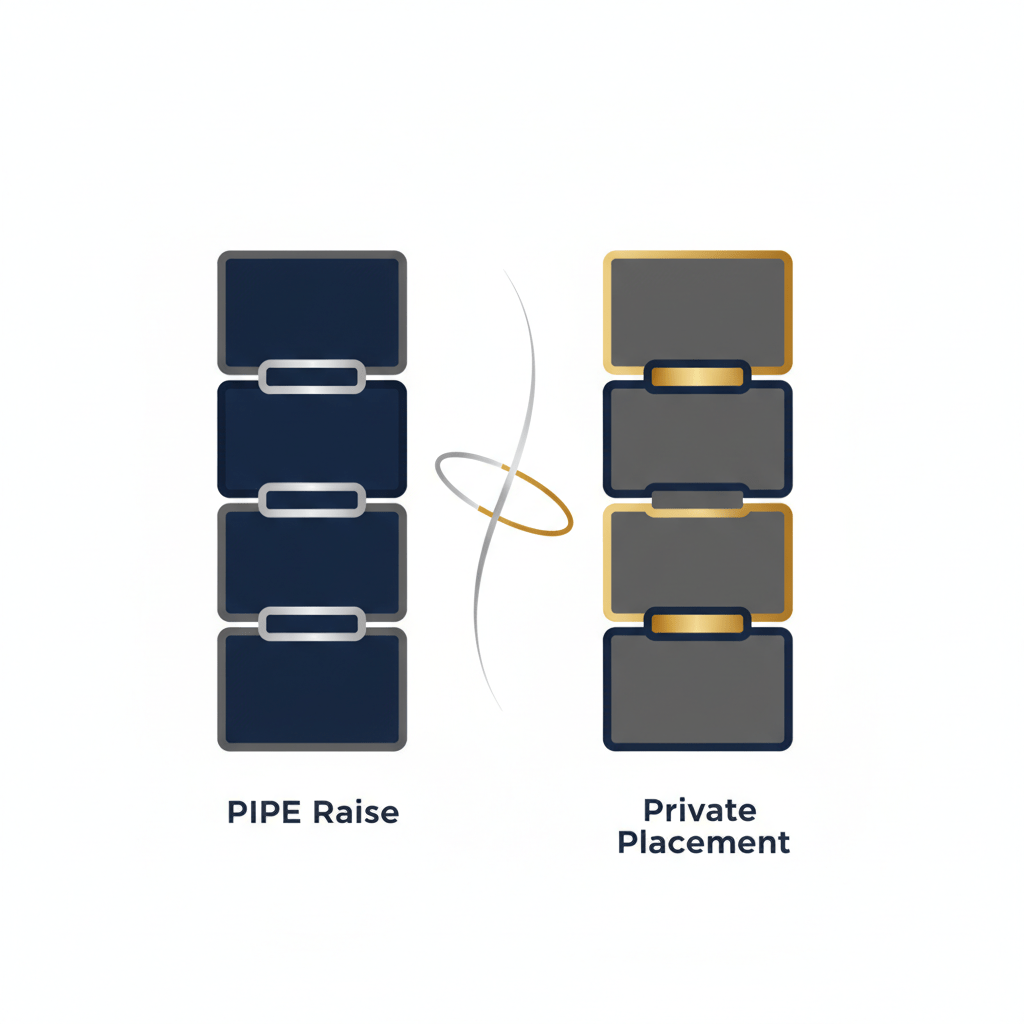 PIPE Raise

Private Placement