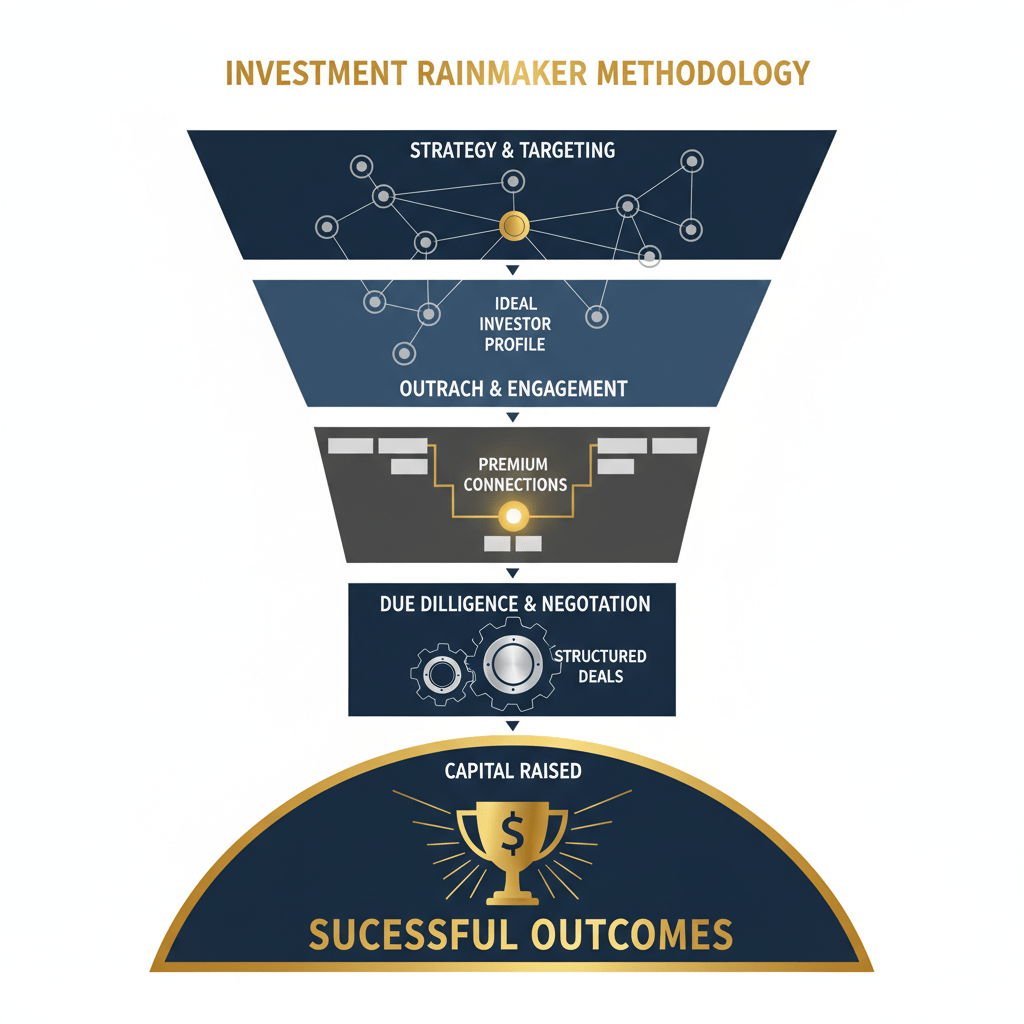 INVESTMENT RAINMAKER METHODOLOGY

STRATEGY & TARGETING

IDEAL INVESTOR PROFILE

OUTRACH & ENGAGEMENT

PREMIUM CONNECTIONS

DUE DILLIGENCE & NEGOTATION

STRUCTURED DEALS

CAPITAL RAISED

$

SUCESSFUL OUTCOMES